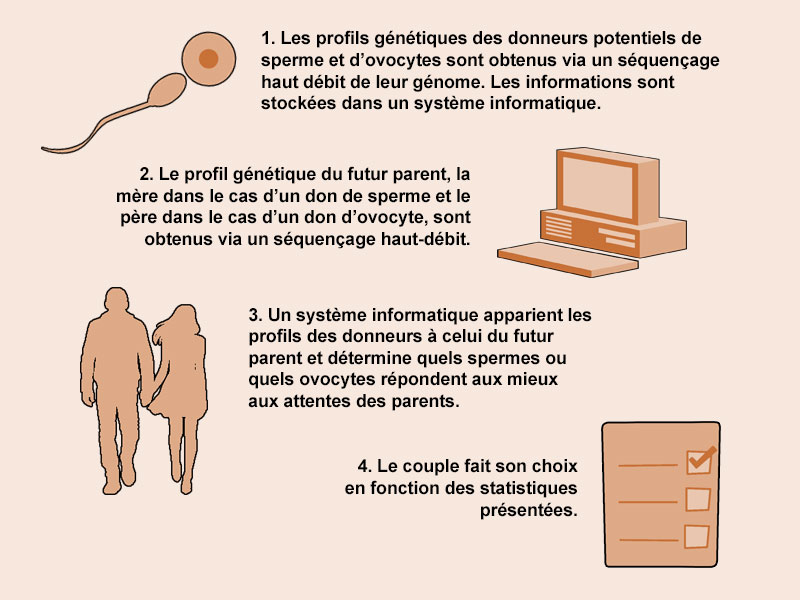 1. Les profils génétiques des donneurs potentiels de sperme et d'ovocytes sont obtenus via un séquençage haut débit de leur génome. Les informations sont stockées dans un système informatique.

2. Le profil génétique du futur parent, la mère dans le cas d'un don de sperme et le père dans le cas d'un don d'ovocyte, sont obtenus via un séquençage haut-débit.

3. Un système informatique apparient les profils des donneurs à celui du futur parent et détermine quels spermes ou quels ovocytes répondent aux mieux aux attentes des parents.

4. Le couple fait son choix en fonction des statistiques présentées.