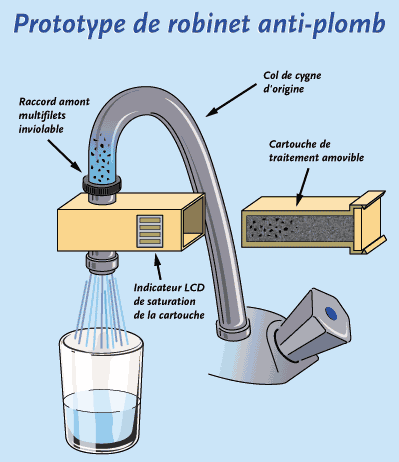 Prototype de robinet anti-plomb

Col de cygne d'origine

Raccord amont multifilets inviolable

Cartouche de traitement amovible

Indicateur LCD de saturation de la cartouche